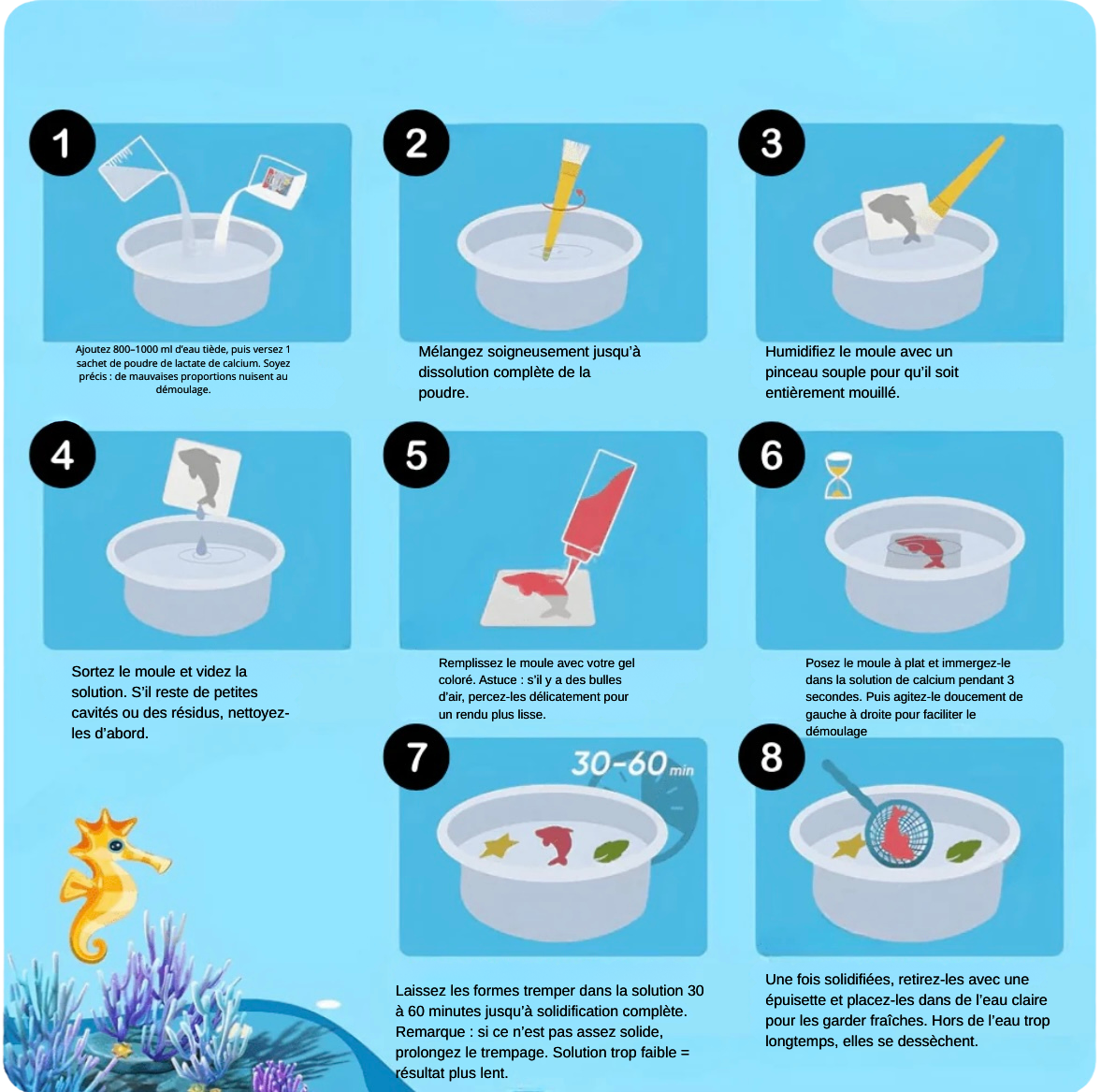 1

Ajoutez 800–1000 ml d'eau tiède, puis versez 1 sachet de poudre de lactate de calcium. Soyez précis : de mauvaises proportions nuisent au démoulage.

2

Mélangez soigneusement jusqu'à dissolution complète de la poudre.

3

Humidifiez le moule avec un pinceau souple pour qu'il soit entièrement mouillé.

4

Sortez le moule et videz la solution. S'il reste de petites cavités ou des résidus, nettoyez-les d'abord.

5

Remplissez le moule avec votre gel coloré. Astuce : s'il y a des bulles d'air, percez-les délicatement pour un rendu plus lisse.

6

Posez le moule à plat et immergez-le dans la solution de calcium pendant 3 secondes. Puis agitez-le doucement de gauche à droite pour faciliter le démoulage

7

30-60 min

Laissez les formes tremper dans la solution 30 à 60 minutes jusqu'à solidification complète. Remarque : si ce n'est pas assez solide, prolongez le trempage. Solution trop faible = résultat plus lent.

8

Une fois solidifiées, retirez-les avec une épuisette et placez-les dans de l'eau claire pour les garder fraîches. Hors de l'eau trop longtemps, elles se dessèchent.